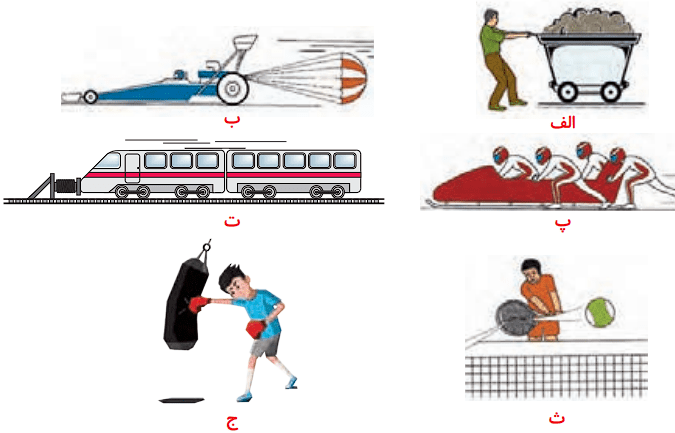 الف
ب
پ
ت
ث
ج